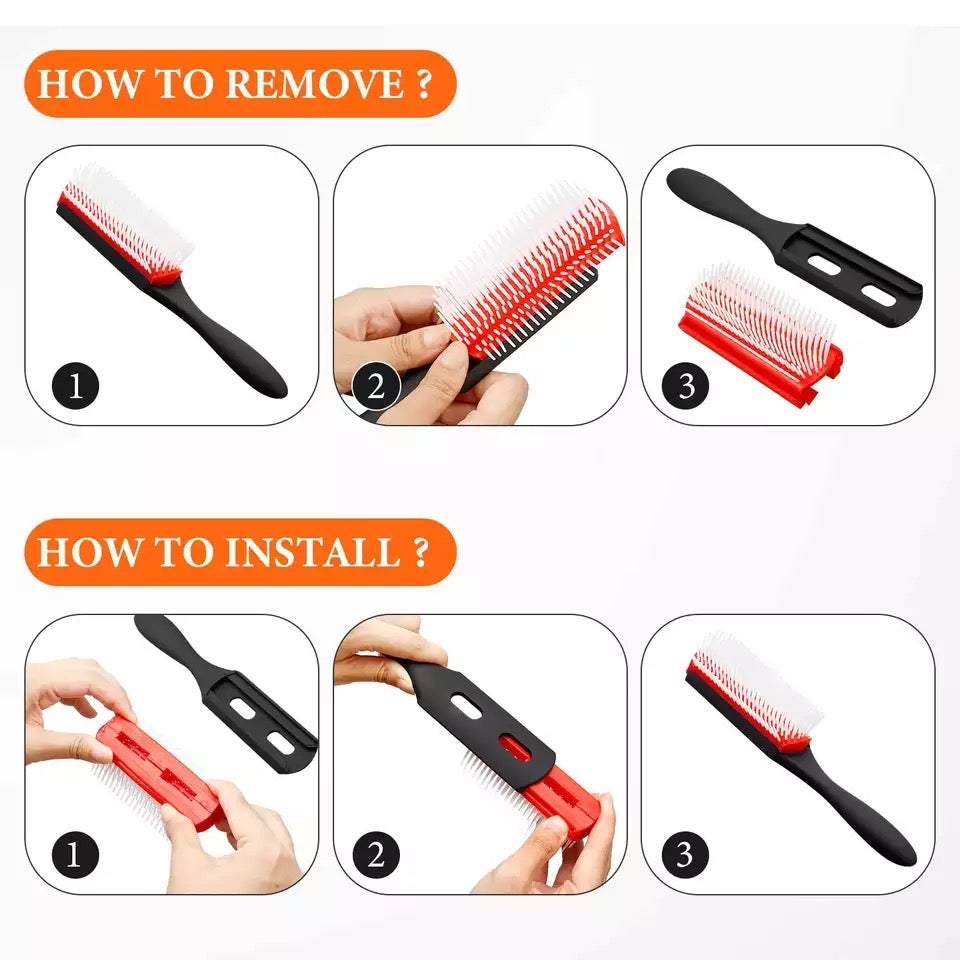 HOW TO REMOVE ?

1

2

3

HOW TO INSTALL ?

1

2

3