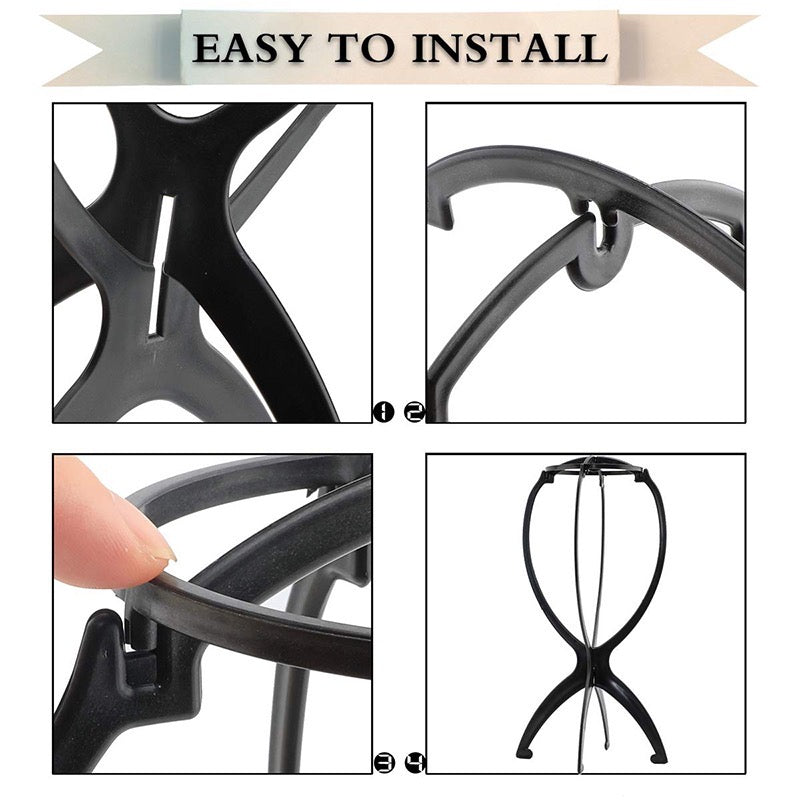 EASY TO INSTALL

1 2

3 4